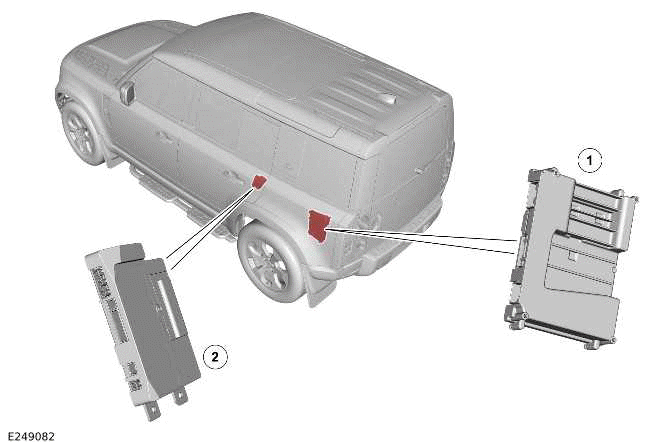 1

2

E249082